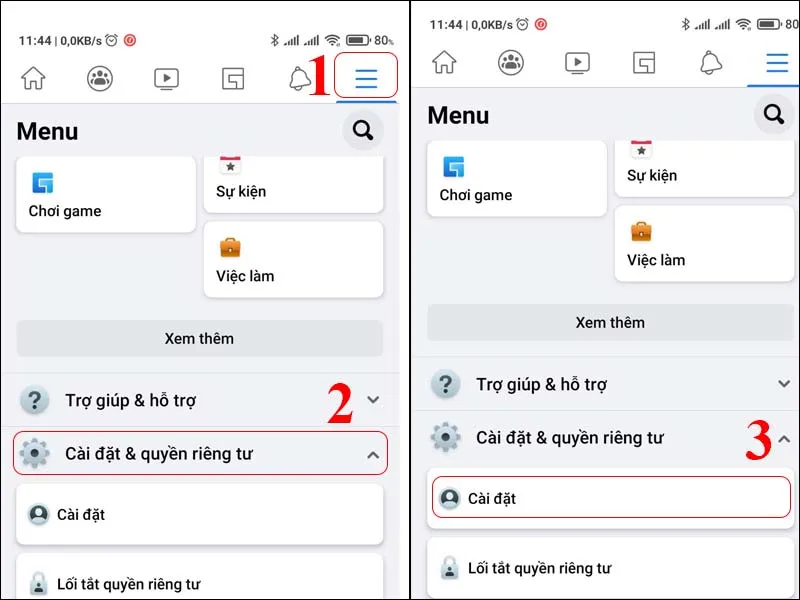 11:44 | 0,0KB/s 80%

1

Menu

Chơi game

Sự kiện

Việc làm

Xem thêm

Trợ giúp & hỗ trợ

2

Cài đặt & quyền riêng tư

Cài đặt

Lối tắt quyền riêng tư

11:44 | 0,0KB/s 80

Menu

Chơi game

Sự kiện

Việc làm

Xem thêm

Trợ giúp & hỗ trợ

Cài đặt & quyền riêng tư

3

Cài đặt

Lối tắt quyền riêng tư