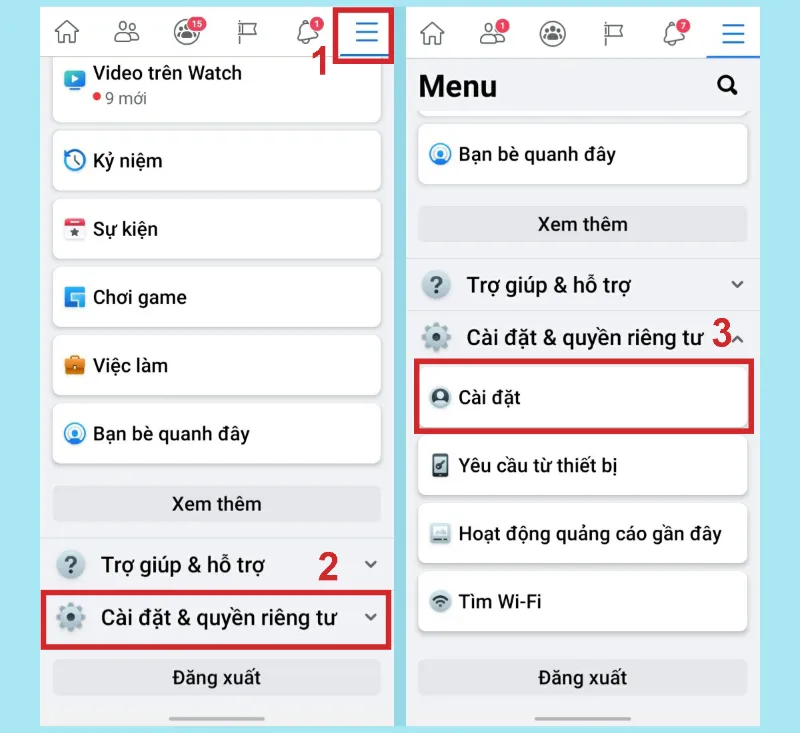 15

1

1

Video trên Watch
9 mới

Kỷ niệm

Sự kiện

Chơi game

Việc làm

Bạn bè quanh đây

Xem thêm

Trợ giúp & hỗ trợ

2

Cài đặt & quyền riêng tư

Đăng xuất

1

7

Menu

Bạn bè quanh đây

Xem thêm

Trợ giúp & hỗ trợ

Cài đặt & quyền riêng tư

3

Cài đặt

Yêu cầu từ thiết bị

Hoạt động quảng cáo gần đây

Tìm Wi-Fi

Đăng xuất