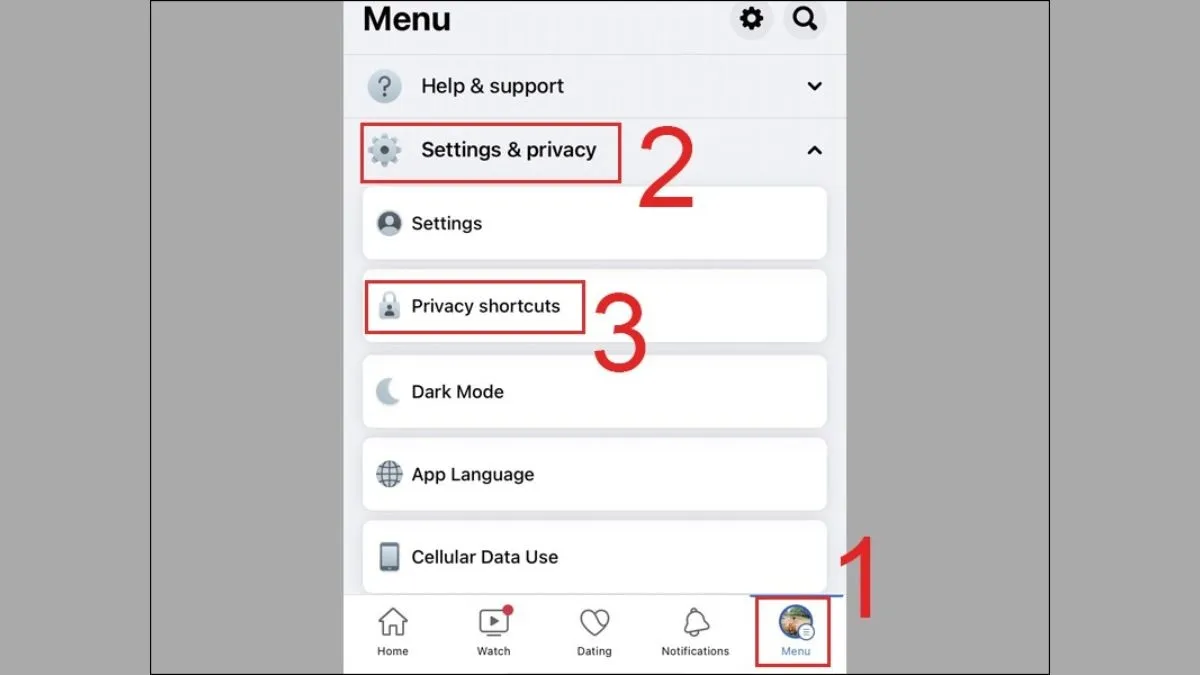 Menu

Help & support

Settings & privacy

2

Settings

Privacy shortcuts

3

Dark Mode

App Language

Cellular Data Use

1

Home

Watch

Dating

Notifications

Menu