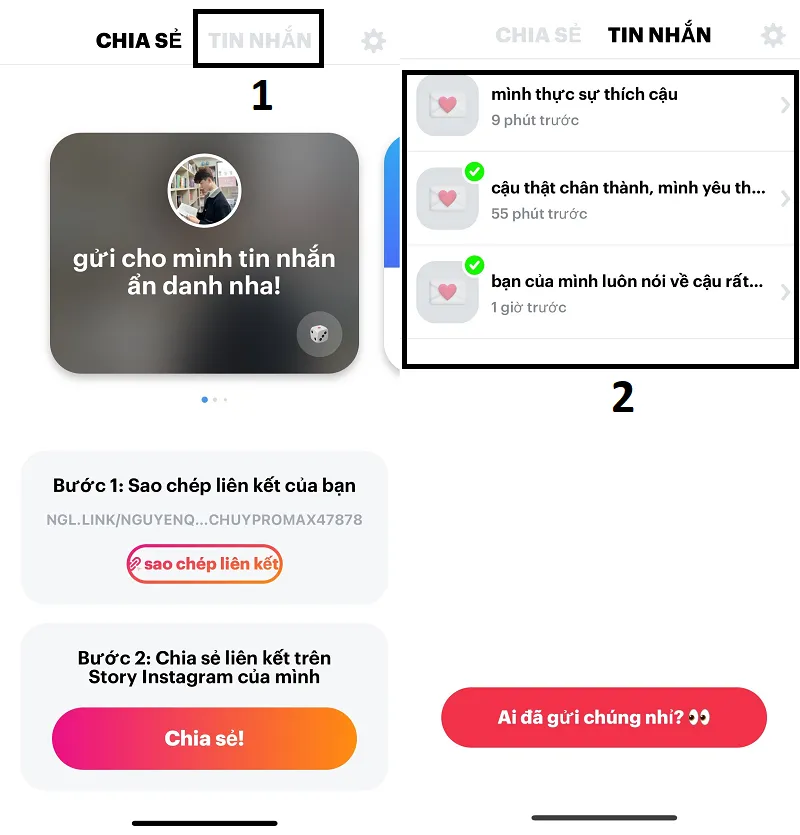 CHIA SẺ TIN NHẮN

1

gửi cho mình tin nhắn ẩn danh nha!

Bước 1: Sao chép liên kết của bạn

NGL.LINK/NGUYENQ...CHUYPROMAX47878

sao chép liên kết

Bước 2: Chia sẻ liên kết trên Story Instagram của mình

Chia sẻ!

CHIA SẺ TIN NHẮN

mình thực sự thích cậu
9 phút trước

cậu thật chân thành, mình yêu th...
55 phút trước

bạn của mình luôn nói về cậu rất...
1 giờ trước

2

Ai đã gửi chúng nhỉ? 👀