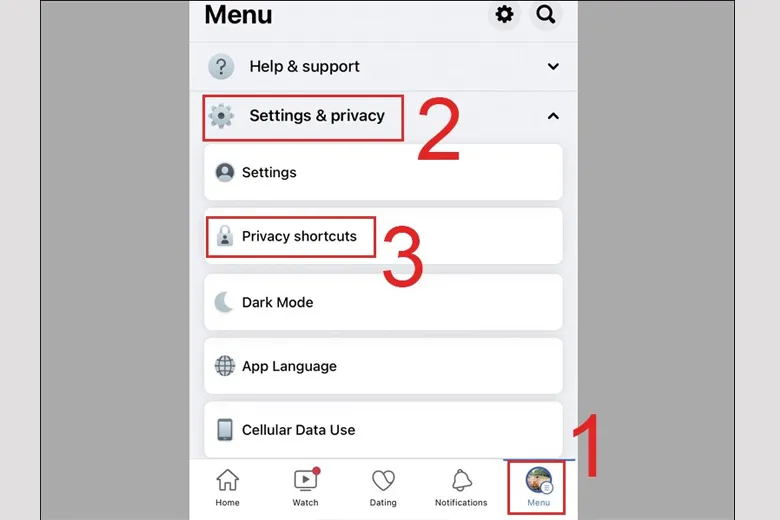 Menu

Help & support

Settings & privacy

2

Settings

Privacy shortcuts

3

Dark Mode

App Language

Cellular Data Use

1

Home

Watch

Dating

Notifications

Menu