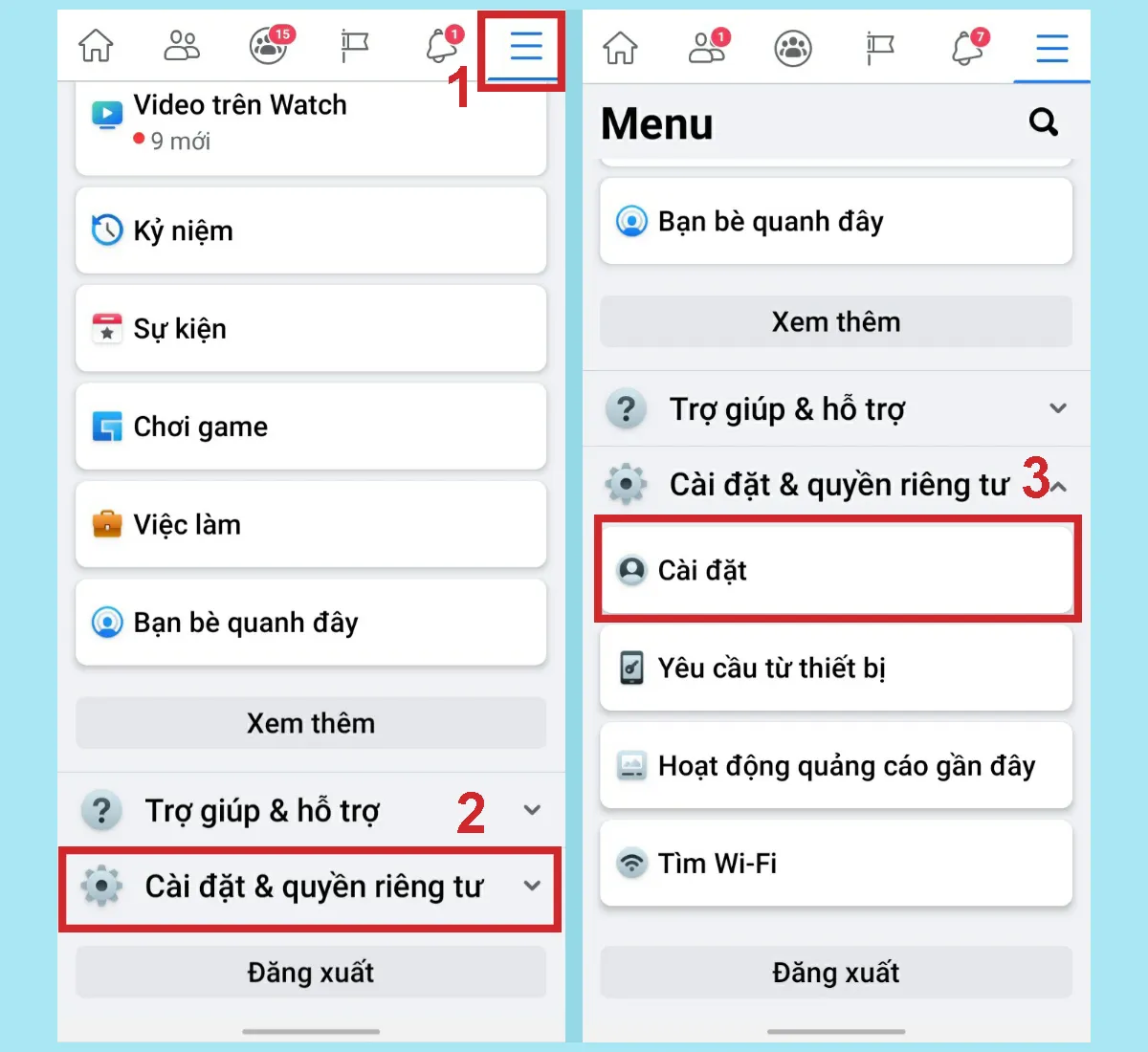 15
1
1
Video trên Watch
9 mới
Kỷ niệm
Sự kiện
Chơi game
Việc làm
Bạn bè quanh đây
Xem thêm
Trợ giúp & hỗ trợ
2
Cài đặt & quyền riêng tư
Đăng xuất

1
7
Menu
Bạn bè quanh đây
Xem thêm
Trợ giúp & hỗ trợ
Cài đặt & quyền riêng tư
3
Cài đặt
Yêu cầu từ thiết bị
Hoạt động quảng cáo gần đây
Tìm Wi-Fi
Đăng xuất