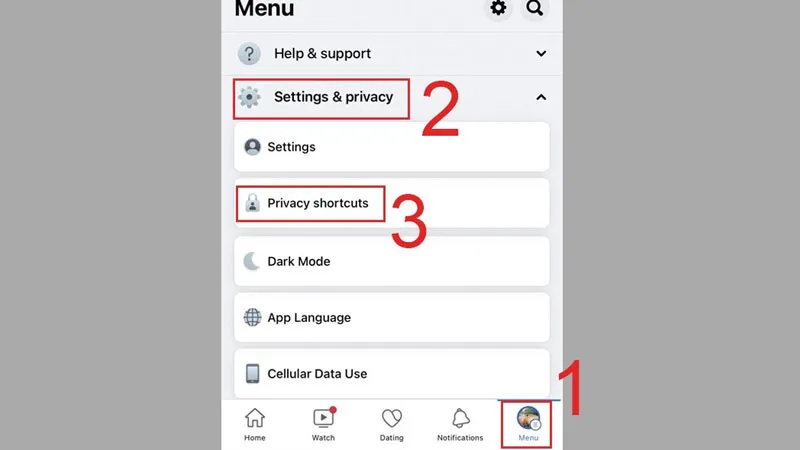 Menu

Help & support

Settings & privacy

2

Settings

Privacy shortcuts

3

Dark Mode

App Language

Cellular Data Use

1

Home

Watch

Dating

Notifications

Menu