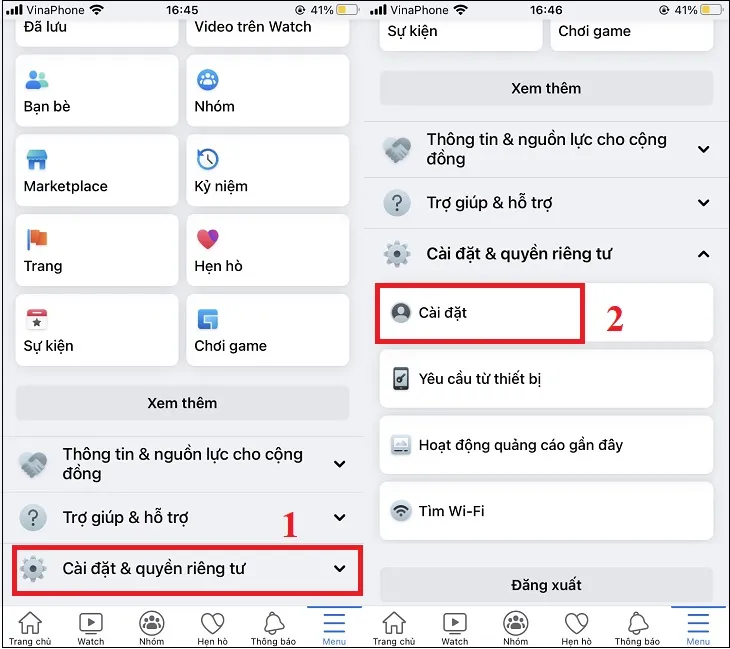 VinaPhone 16:45 41%

Đã lưu

Video trên Watch

Bạn bè

Nhóm

Marketplace

Kỷ niệm

Trang

Hẹn hò

Sự kiện

Chơi game

Xem thêm

Thông tin & nguồn lực cho cộng đồng

Trợ giúp & hỗ trợ

1

Cài đặt & quyền riêng tư

Trang chủ Watch Nhóm Hẹn hò Thông báo Menu

VinaPhone 16:46 41%

Sự kiện

Chơi game

Xem thêm

Thông tin & nguồn lực cho cộng đồng

Trợ giúp & hỗ trợ

Cài đặt & quyền riêng tư

Cài đặt

2

Yêu cầu từ thiết bị

Hoạt động quảng cáo gần đây

Tìm Wi-Fi

Đăng xuất

Trang chủ Watch Nhóm Hẹn hò Thông báo Menu